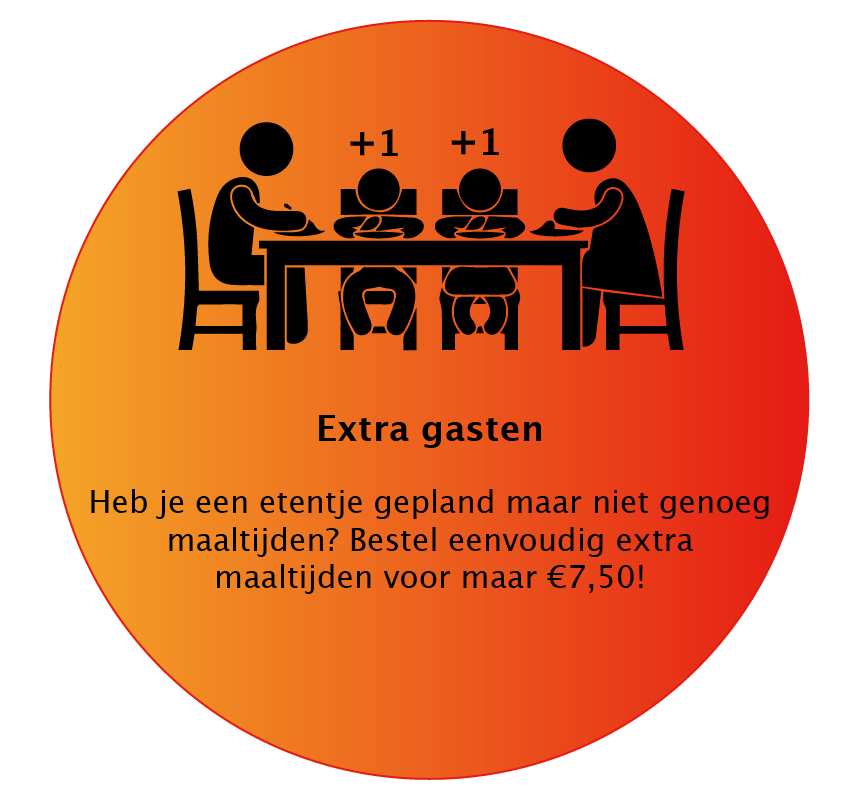 +1 +1

Extra gasten

Heb je een etentje gepland maar niet genoeg maaltijden? Bestel eenvoudig extra maaltijden voor maar €7,50!