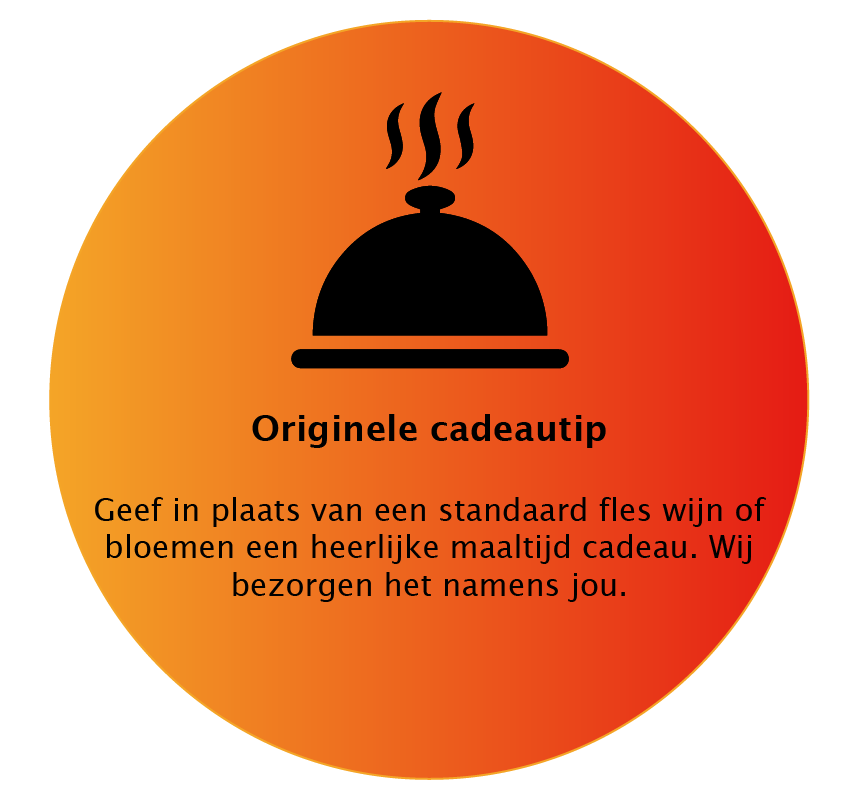 Originele cadeautip

Geef in plaats van een standaard fles wijn of bloemen een heerlijke maaltijd cadeau. Wij bezorgen het namens jou.