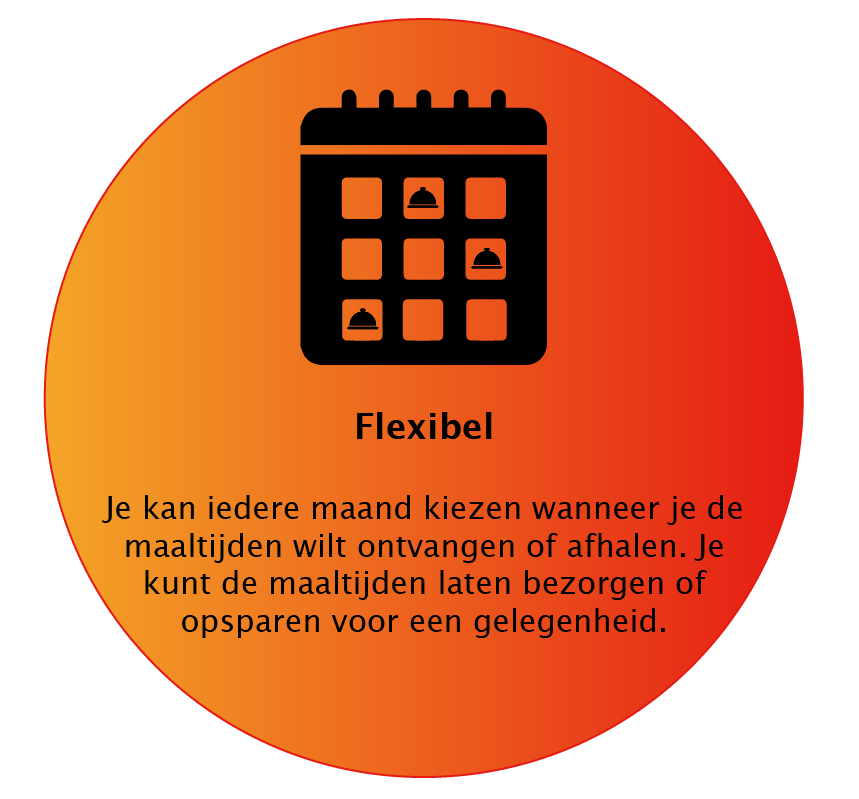 Flexibel

Je kan iedere maand kiezen wanneer je de maaltijden wilt ontvangen of afhalen. Je kunt de maaltijden laten bezorgen of opsparen voor een gelegenheid.