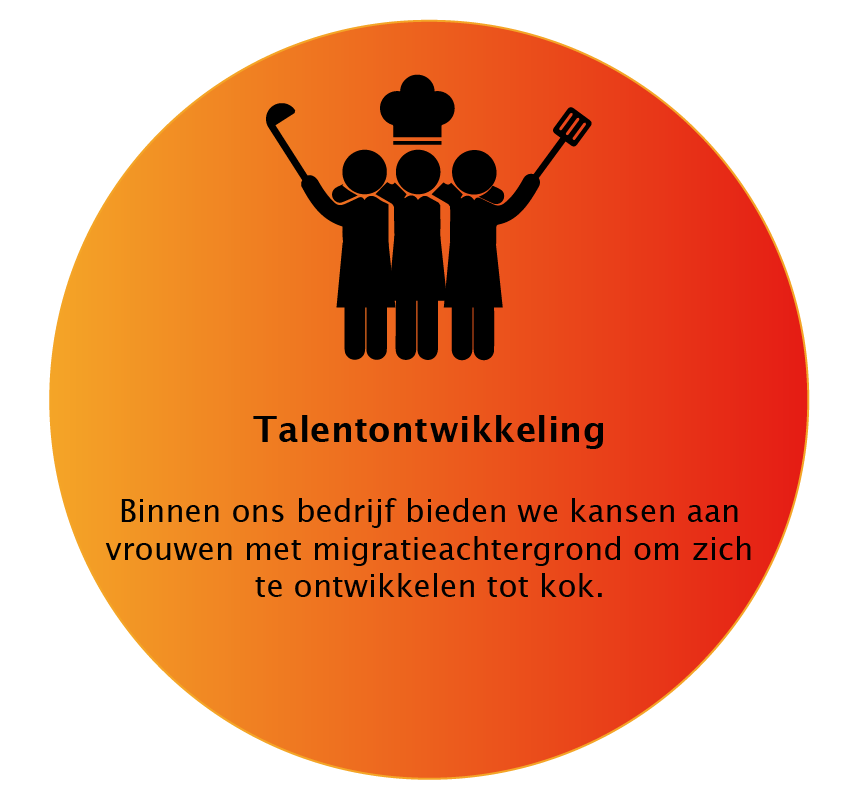 Talentontwikkeling

Binnen ons bedrijf bieden we kansen aan vrouwen met migratieachtergrond om zich te ontwikkelen tot kok.