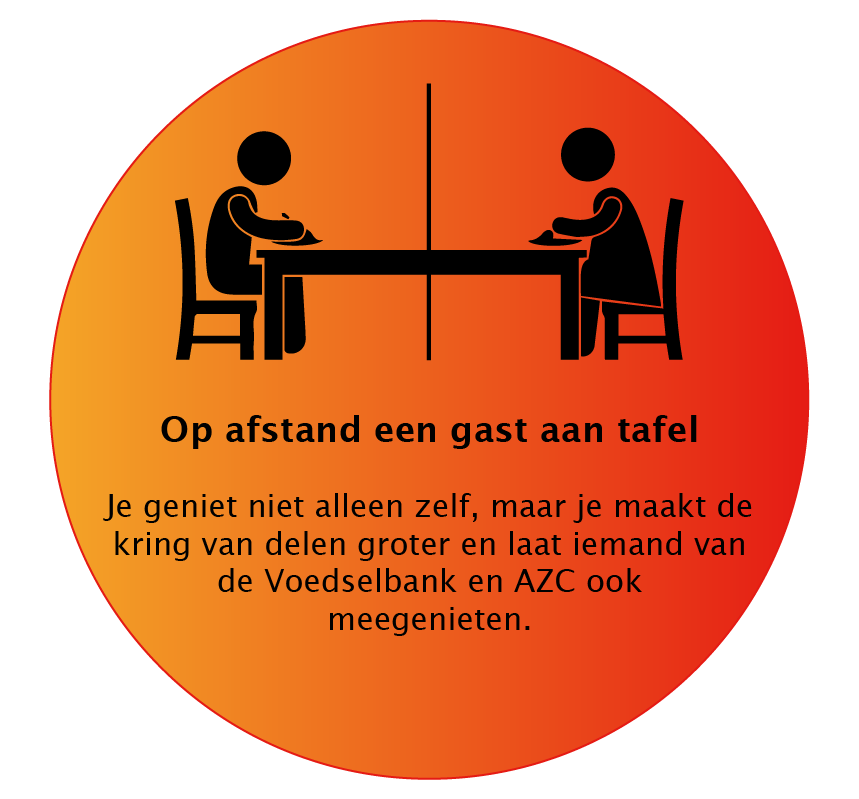 Op afstand een gast aan tafel

Je geniet niet alleen zelf, maar je maakt de kring van delen groter en laat iemand van de Voedselbank en AZC ook meegenieten.