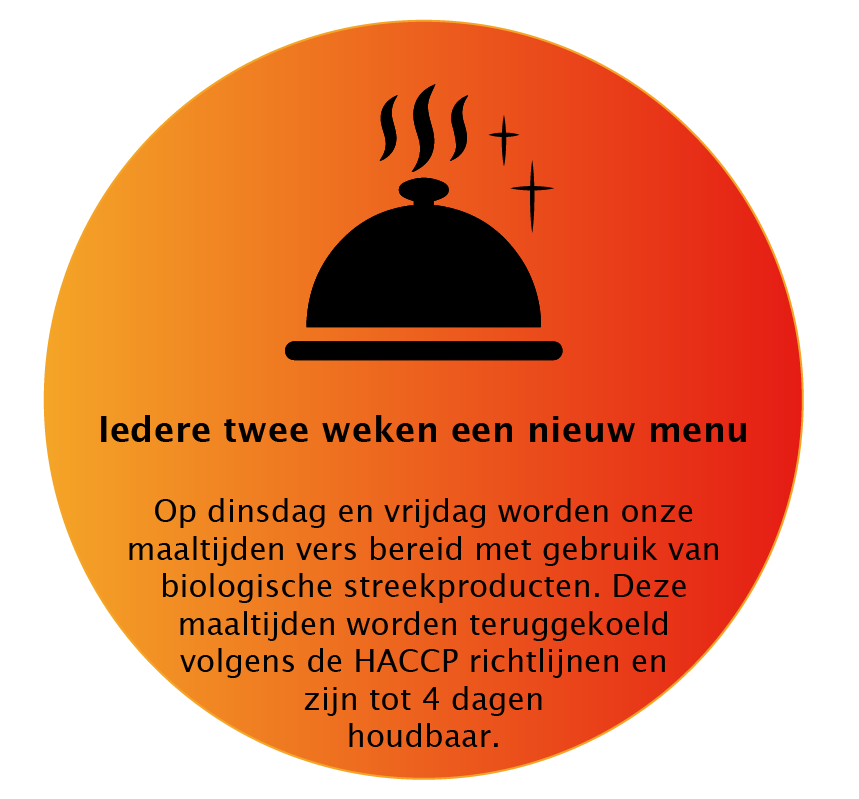 Iedere twee weken een nieuw menu

Op dinsdag en vrijdag worden onze maaltijden vers bereid met gebruik van biologische streekproducten. Deze maaltijden worden teruggekoeld volgens de HACCP richtlijnen en zijn tot 4 dagen houdbaar.